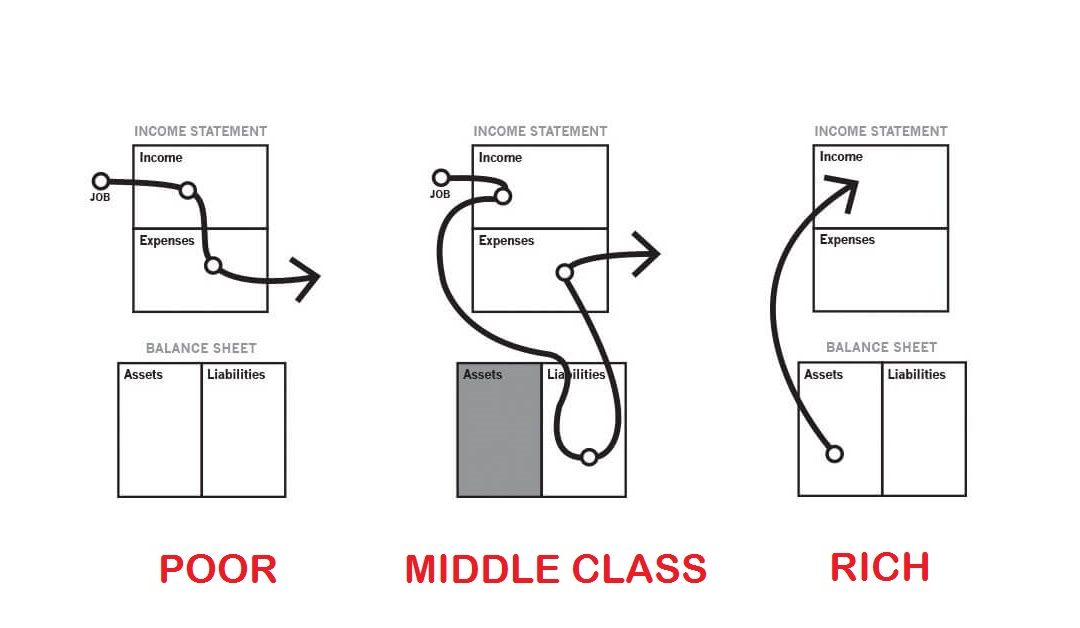 INCOME STATEMENT

Income

JOB

Expenses

BALANCE SHEET

Assets

Liabilities

POOR

INCOME STATEMENT

Income

JOB

Expenses

Assets

Liabilities

MIDDLE CLASS

INCOME STATEMENT

Income

Expenses

BALANCE SHEET

Assets

Liabilities

RICH