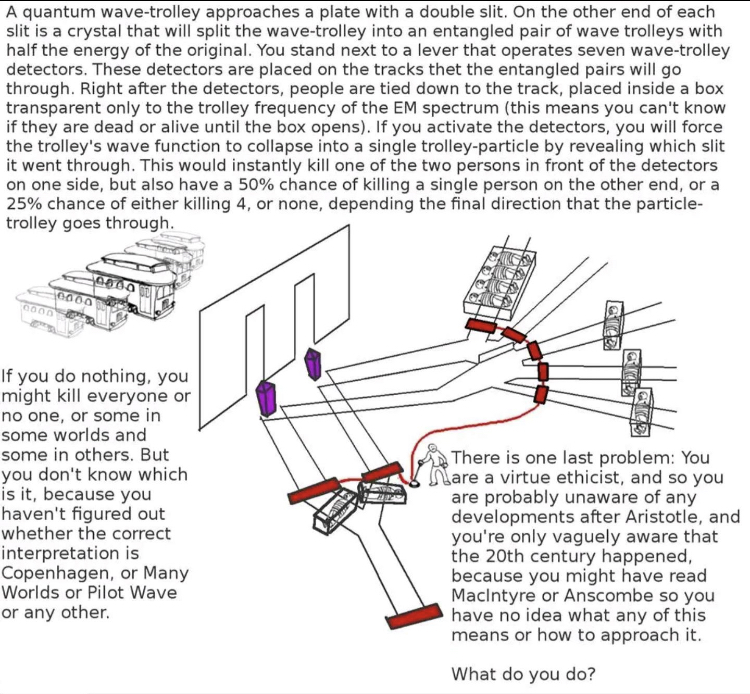 A quantum wave-trolley approaches a plate with a double slit. On the other end of each slit is a crystal that will split the wave-trolley into an entangled pair of wave trolleys with half the energy of the original. You stand next to a lever that operates seven wave-trolley detectors. These detectors are placed on the tracks thet the entangled pairs will go through. Right after the detectors, people are tied down to the track, placed inside a box transparent only to the trolley frequency of the EM spectrum (this means you can't know if they are dead or alive until the box opens). If you activate the detectors, you will force the trolley's wave function to collapse into a single trolley-particle by revealing which slit it went through. This would instantly kill one of the two persons in front of the detectors on one side, but also have a 50% chance of killing a single person on the other end, or a 25% chance of either killing 4, or none, depending the final direction that the particle-trolley goes through.

If you do nothing, you might kill everyone or no one, or some in some worlds and some in others. But you don't know which is it, because you haven't figured out whether the correct interpretation is Copenhagen, or Many Worlds or Pilot Wave or any other.

There is one last problem: You are a virtue ethicist, and so you are probably unaware of any developments after Aristotle, and you're only vaguely aware that the 20th century happened, because you might have read MacIntyre or Anscombe so you have no idea what any of this means or how to approach it.

What do you do?